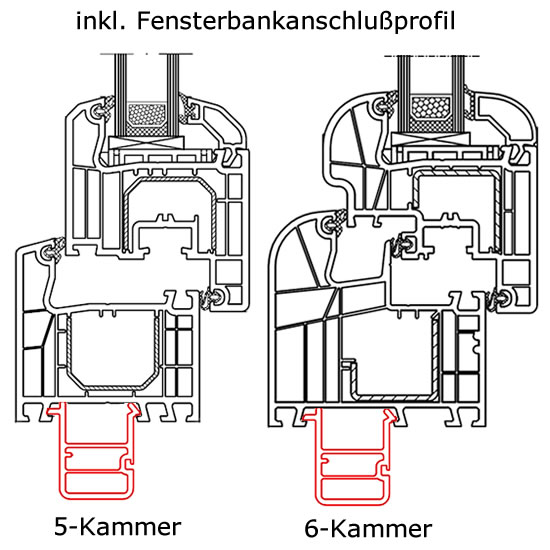 inkl. Fensterbankanschlußprofil

5-Kammer

6-Kammer